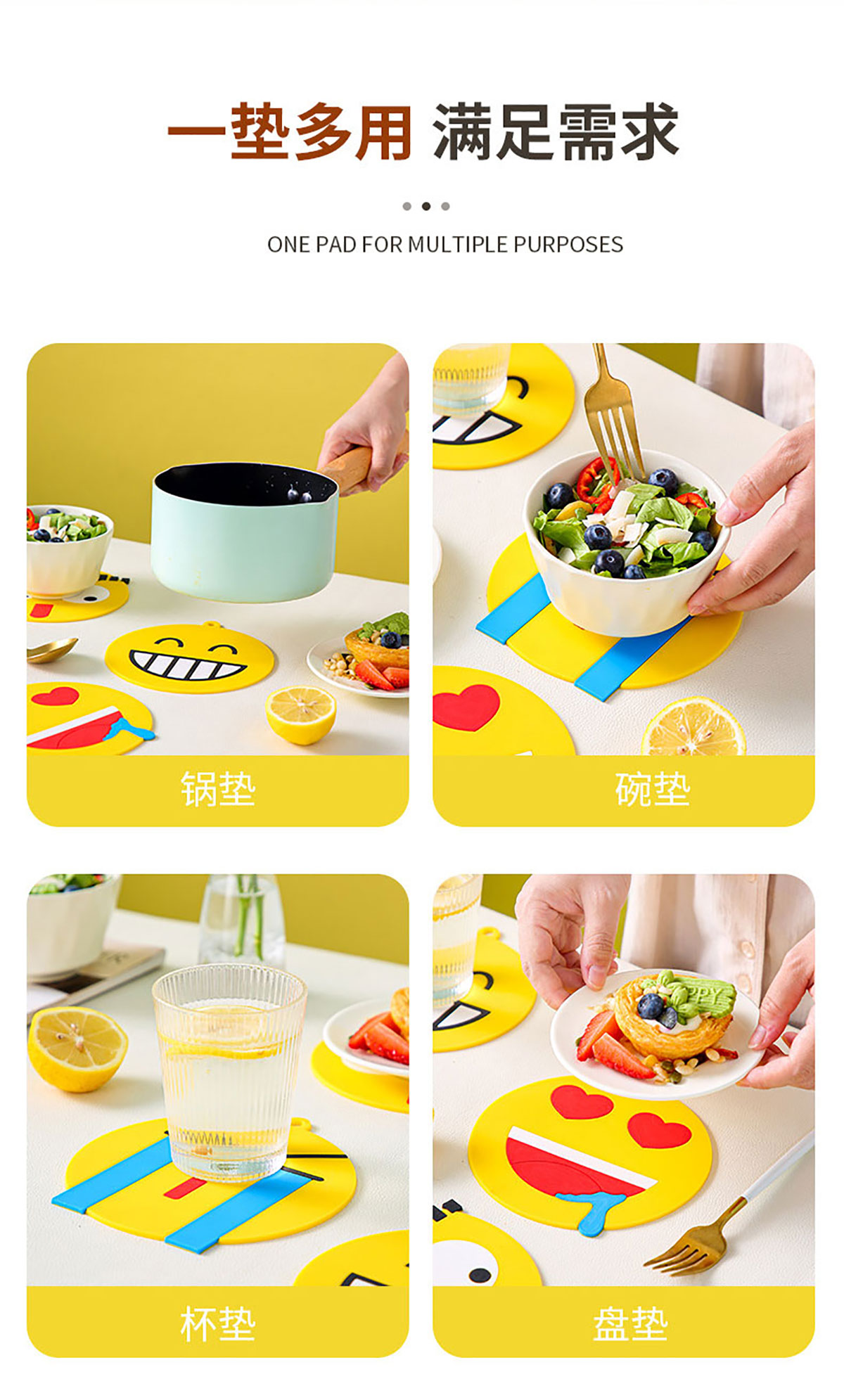 一垫多用 满足需求

ONE PAD FOR MULTIPLE PURPOSES

锅垫

碗垫

杯垫

盘垫